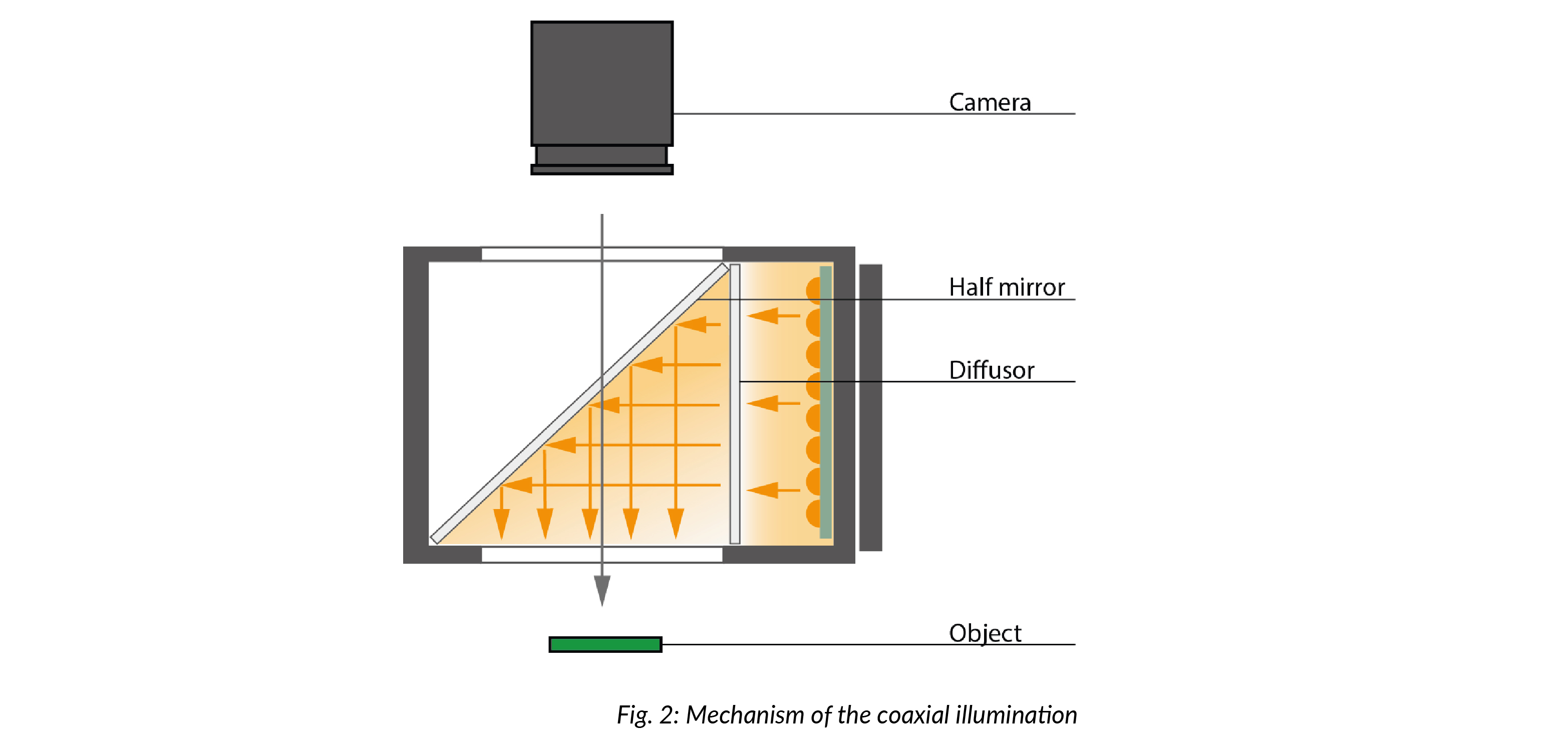 Camera

Half mirror

Diffusor

Object

Fig. 2: Mechanism of the coaxial illumination